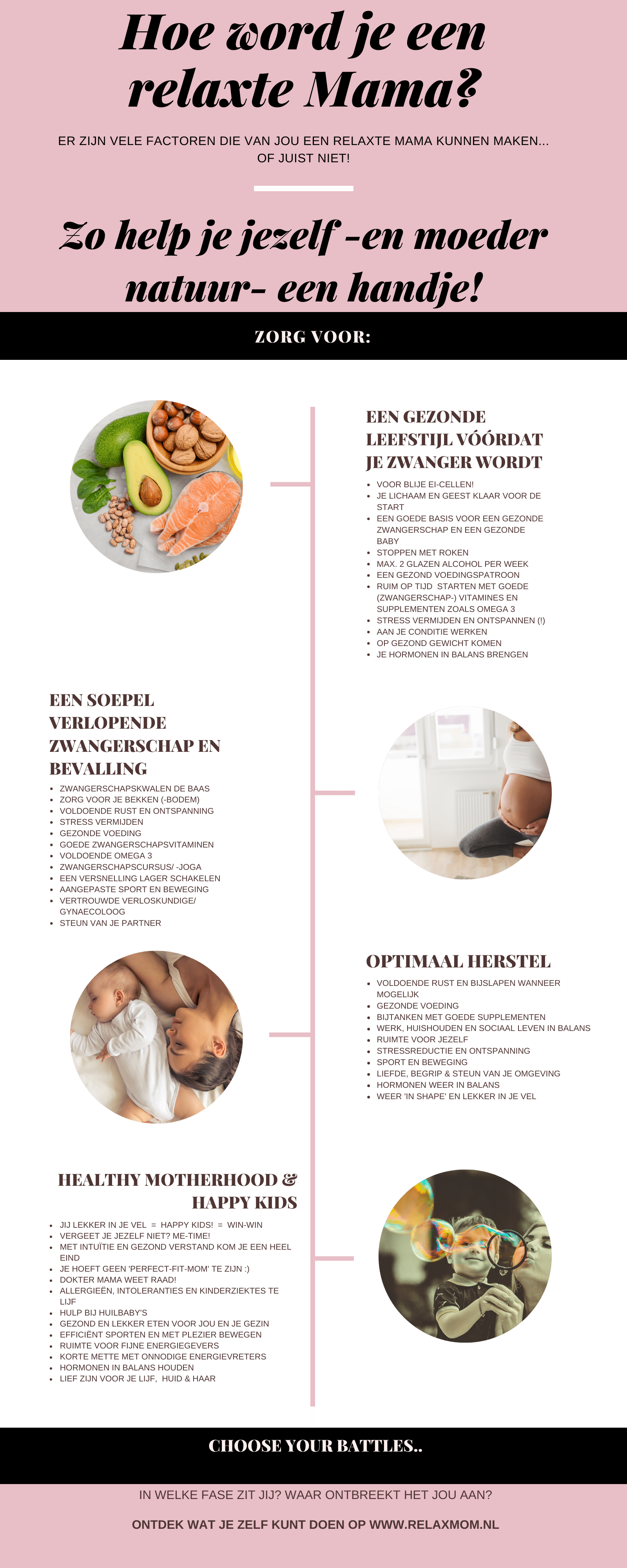 Hoe word je een relaxte Mama?

ER ZIJN VELE FACTOREN DIE VAN JOU EEN RELAXTE MAMA KUNNEN MAKEN... OF JUIST NIET!

Zo help je jezelf -en moeder natuur- een handje!

ZORG VOOR:

EEN GEZONDE LEEFSTIJL VÓÓRDAT JE ZWANGER WORDT

- VOOR BLIJE EI-CELLEN!
- JE LICHAAM EN GEEST KLAAR VOOR DE START
- EEN GOEDE BASIS VOOR EEN GEZONDE ZWANGERSCHAP EN EEN GEZONDE BABY
- STOPPEN MET ROKEN
- MAX. 2 GLAZEN ALCOHOL PER WEEK
- EEN GEZOND VOEDINGSPATROON
- RUIM OP TIJD STARTEN MET GOEDE (ZWANGERSCHAP-) VITAMINES EN SUPPLEMENTEN ZOALS OMEGA 3
- STRESS VERMIJDEN EN ONTSPANNEN (!)
- AAN JE CONDITIE WERKEN
- OP GEZOND GEWICHT KOMEN
- JE HORMONEN IN BALANS BRENGEN

EEN SOEPEL VERLOPENDE ZWANGERSCHAP EN BEVALLING

- ZWANGERSCHAPSKWALEN DE BAAS
- ZORG VOOR JE BEKKEN (-BODEM)
- VOLDOENDE RUST EN ONTSPANNING
- STRESS VERMIJDEN
- GEZONDE VOEDING
- GOEDE ZWANGERSCHAPSVITAMINEN
- VOLDOENDE OMEGA 3
- ZWANGERSCHAPSCURSUS/ -JOGA
- EEN VERSNELLING LAGER SCHAKELEN
- AANGEPASTE SPORT EN BEWEGING
- VERTROUWDE VERLOSKUNDIGE/ GYNAECOLOOG
- STEUN VAN JE PARTNER

OPTIMAAL HERSTEL

- VOLDOENDE RUST EN BIJSLAPEN WANNEER MOGELIJK
- GEZONDE VOEDING
- BIJTANKEN MET GOEDE SUPPLEMENTEN
- WERK, HUISHOUDEN EN SOCIAAL LEVEN IN BALANS
- RUIMTE VOOR JEZELF
- STRESSREDUCTIE EN ONTSPANNING
- SPORT EN BEWEGING
- LIEFDE, BEGRIP & STEUN VAN JE OMGEVING
- HORMONEN WEER IN BALANS
- WEER 'IN SHAPE' EN LEKKER IN JE VEL

HEALTHY MOTHERHOOD & HAPPY KIDS

- JIJ LEKKER IN JE VEL = HAPPY KIDS! = WIN-WIN
- VERGEET JE JEZELF NIET? ME-TIME!
- MET INTUÏTIE EN GEZOND VERSTAND KOM JE EEN HEEL EIND
- JE HOEFT GEEN 'PERFECT-FIT-MOM' TE ZIJN :)
- DOKTER MAMA WEET RAAD!
- ALLERGIEËN, INTOLERANTIES EN KINDERZIEKTES TE LIJF
- HULP BIJ HUILBABY'S
- GEZOND EN LEKKER ETEN VOOR JOU EN JE GEZIN
- EFFICIËNT SPORTEN EN MET PLEZIER BEWEGEN
- RUIMTE VOOR FIJNE ENERGIEGEVERS
- KORTE METTE MET ONNODIGE ENERGIEVRETERS
- HORMONEN IN BALANS HOUDEN
- LIEF ZIJN VOOR JE LIJF, HUID & HAAR

CHOOSE YOUR BATTLES..

IN WELKE FASE ZIT JIJ? WAAR ONTBREEKT HET JOU AAN?

ONTDEK WAT JE ZELF KUNT DOEN OP WWW.RELAXMOM.NL